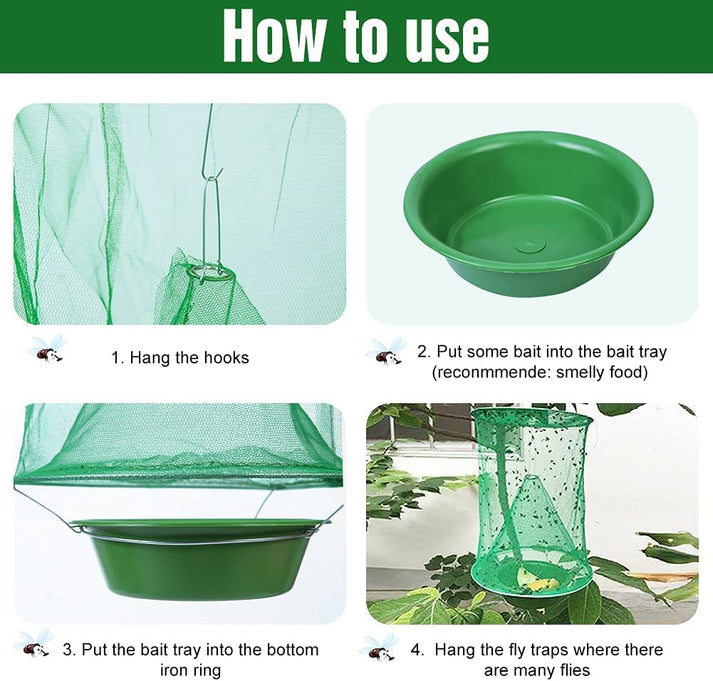 How to use

1. Hang the hooks

2. Put some bait into the bait tray (reconmmende: smelly food)

3. Put the bait tray into the bottom iron ring

4. Hang the fly traps where there are many flies