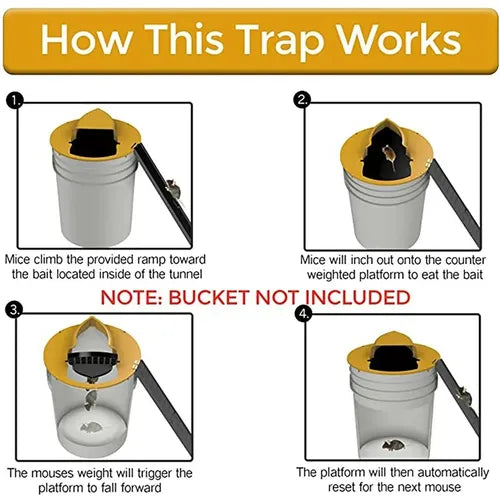 How This Trap Works

1.

Mice climb the provided ramp toward the bait located inside of the tunnel

2.

Mice will inch out onto the counter weighted platform to eat the bait

NOTE: BUCKET NOT INCLUDED

3.

The mouses weight will trigger the platform to fall forward

4.

The platform will then automatically reset for the next mouse